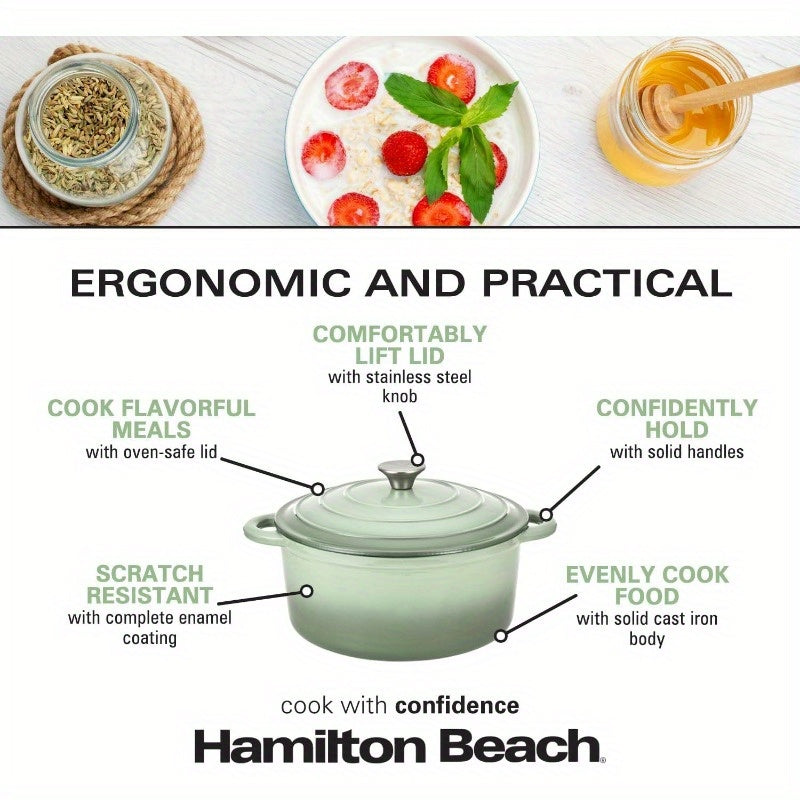 ERGONOMIC AND PRACTICAL

COMFORTABLY LIFT LID
with stainless steel knob

COOK FLAVORFUL MEALS
with oven-safe lid

CONFIDENTLY HOLD
with solid handles

SCRATCH RESISTANT
with complete enamel coating

EVENLY COOK FOOD
with solid cast iron body

cook with confidence
Hamilton Beach.